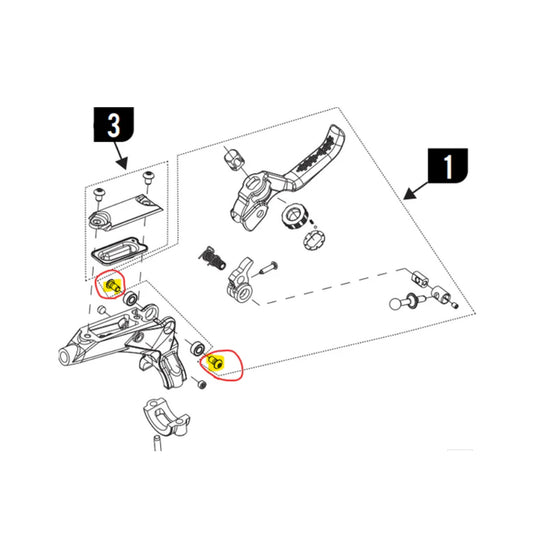 3

1