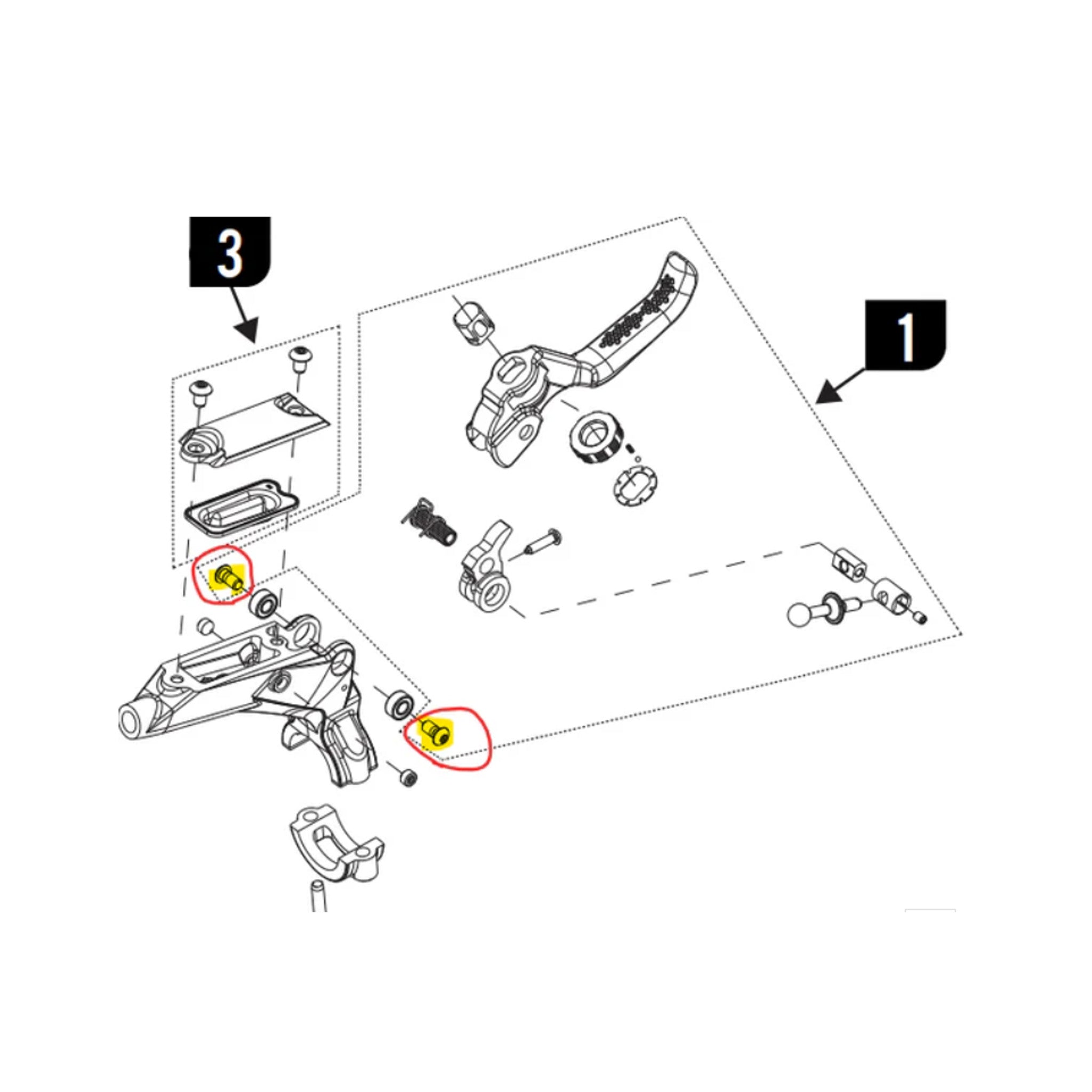 3

1